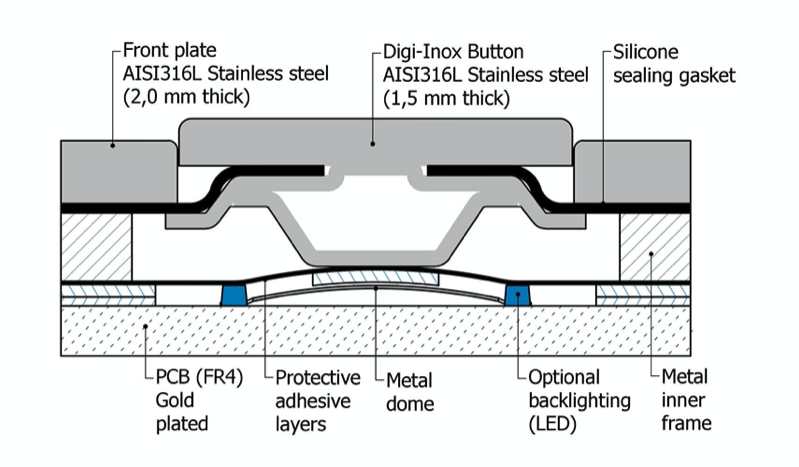 Front plate
AISI316L Stainless steel
(2,0 mm thick)

Digi-Inox Button
AISI316L Stainless steel
(1,5 mm thick)

Silicone
sealing gasket

PCB (FR4)
Gold
plated

Protective
adhesive
layers

Metal
dome

Optional
backlighting
(LED)

Metal
inner
frame