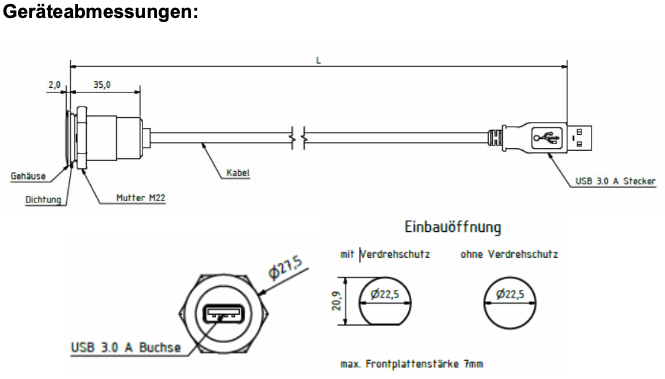 Geräteabmessungen:

L

2,0

35,0

Gehäuse

Dichtung

Mutter M22

Kabel

USB 3.0 A Stecker

Ø27,5

USB 3.0 A Buchse

Einbauöffnung

mit Verdrehschutz

ohne Verdrehschutz

20,9

Ø22,5

Ø22,5

max. Frontplattenstärke 7mm