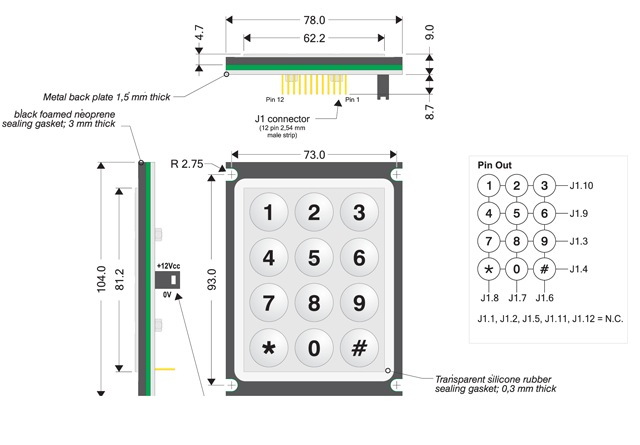 78.0
62.2
4.7
9.0
8.7
Metal back plate 1,5 mm thick
Pin 12
Pin 1
J1 connector
(12 pin 2,54 mm male strip)
black foamed neoprene sealing gasket; 3 mm thick
R 2.75
73.0
104.0
81.2
93.0
+12Vcc
0V
1 2 3
4 5 6
7 8 9
* 0 #
Transparent silicone rubber sealing gasket; 0,3 mm thick

Pin Out
1 2 3 J1.10
4 5 6 J1.9
7 8 9 J1.3
* 0 # J1.4
J1.8 J1.7 J1.6
J1.1, J1.2, J1.5, J1.11, J1.12 = N.C.